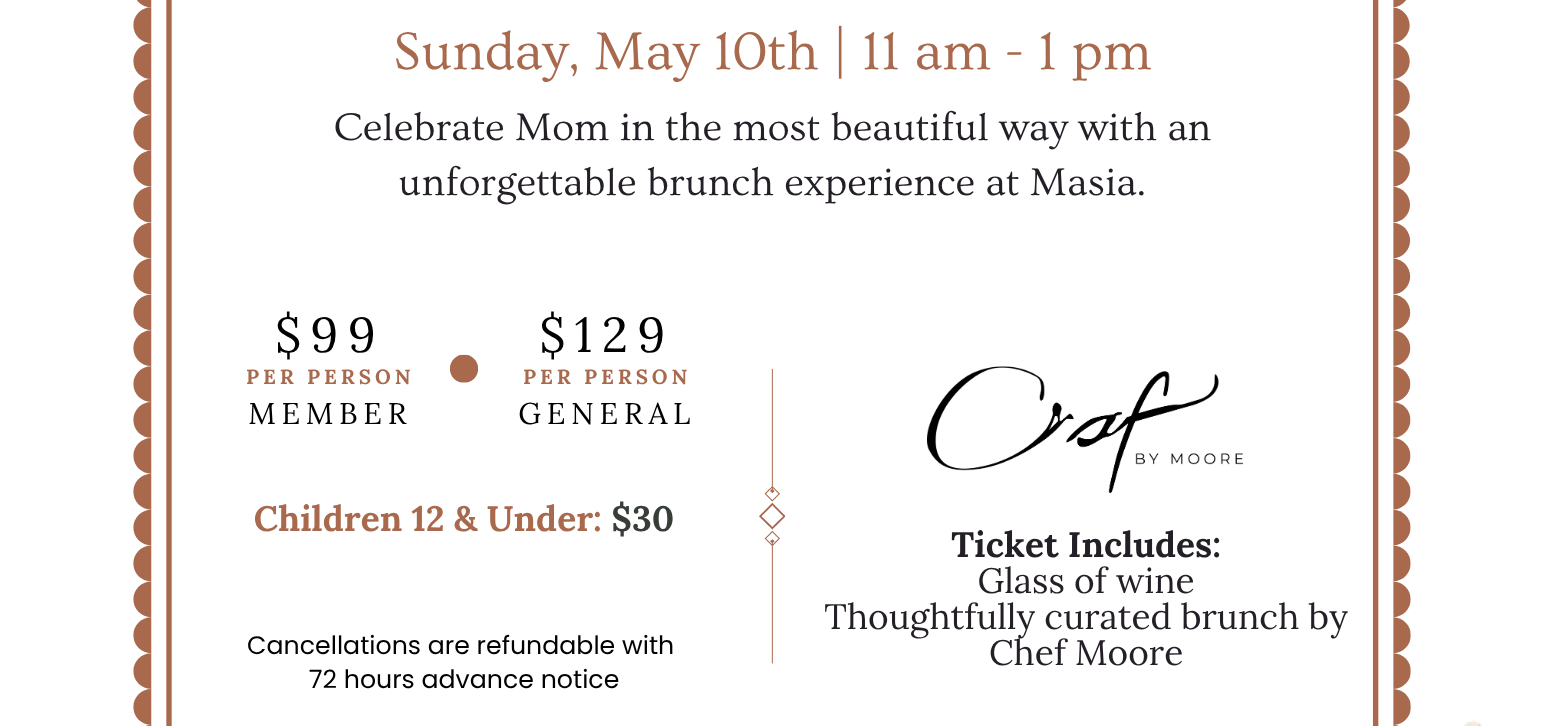 Sunday, May 10th | 11 am - 1 pm

Celebrate Mom in the most beautiful way with an unforgettable brunch experience at Masia.

$99
PER PERSON
MEMBER

$129
PER PERSON
GENERAL

Children 12 & Under: $30

Cancellations are refundable with 72 hours advance notice

Craf
BY MOORE

Ticket Includes:
Glass of wine
Thoughtfully curated brunch by Chef Moore